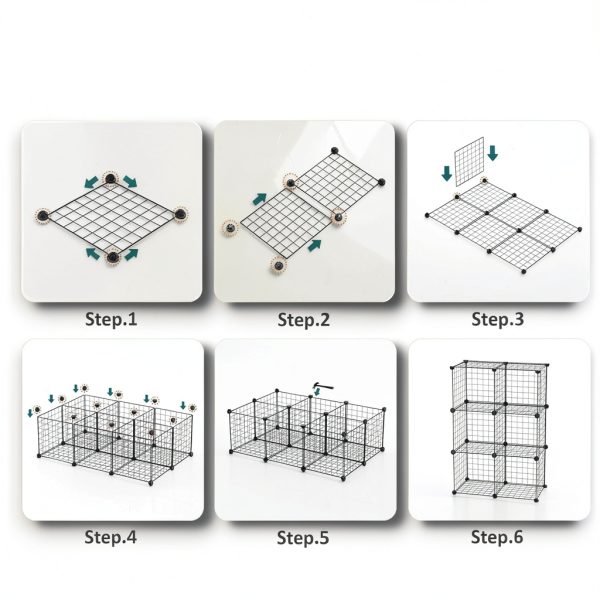 Step.1

Step.2

Step.3

Step.4

Step.5

Step.6